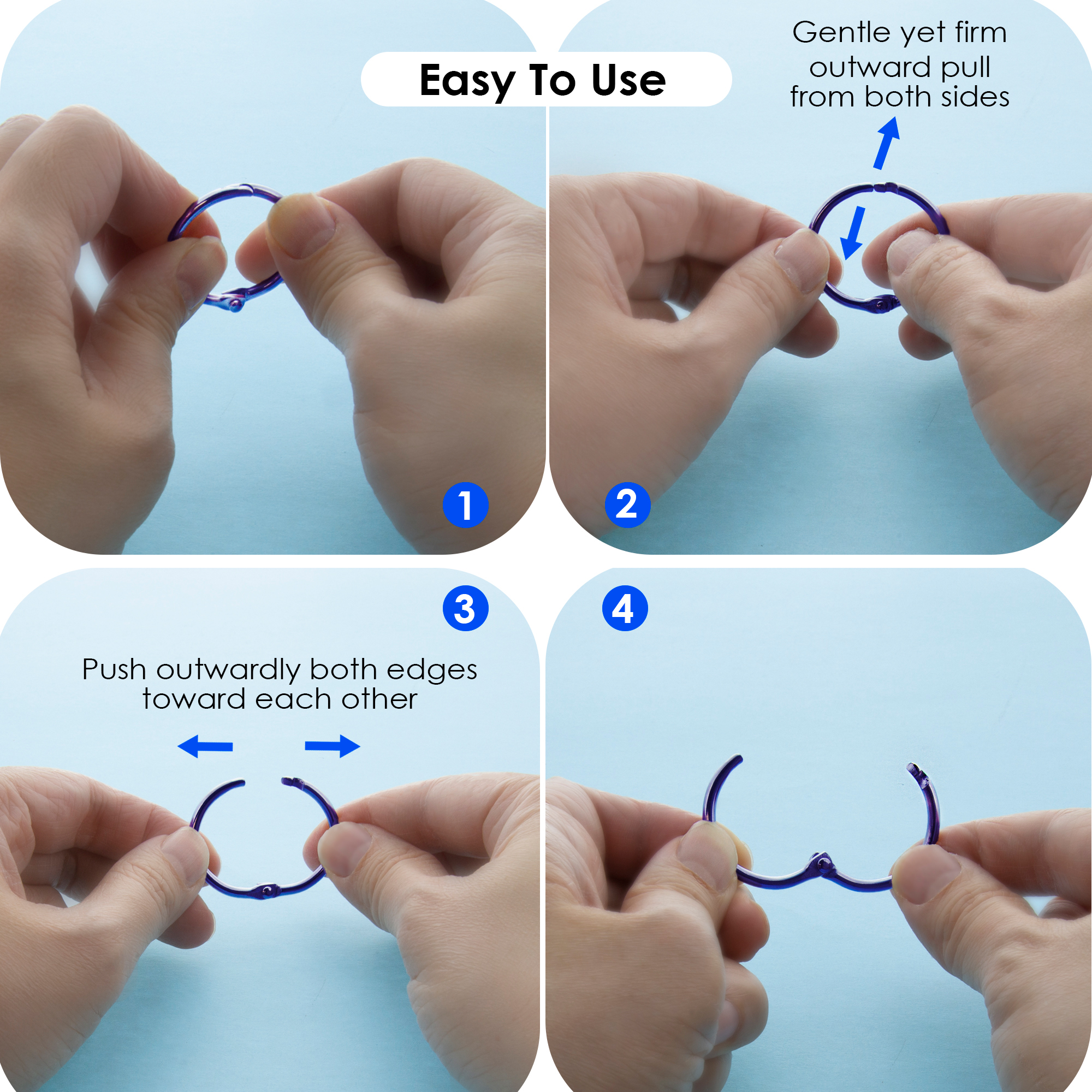 Easy To Use

Gentle yet firm outward pull from both sides

1

2

3

Push outwardly both edges toward each other

4